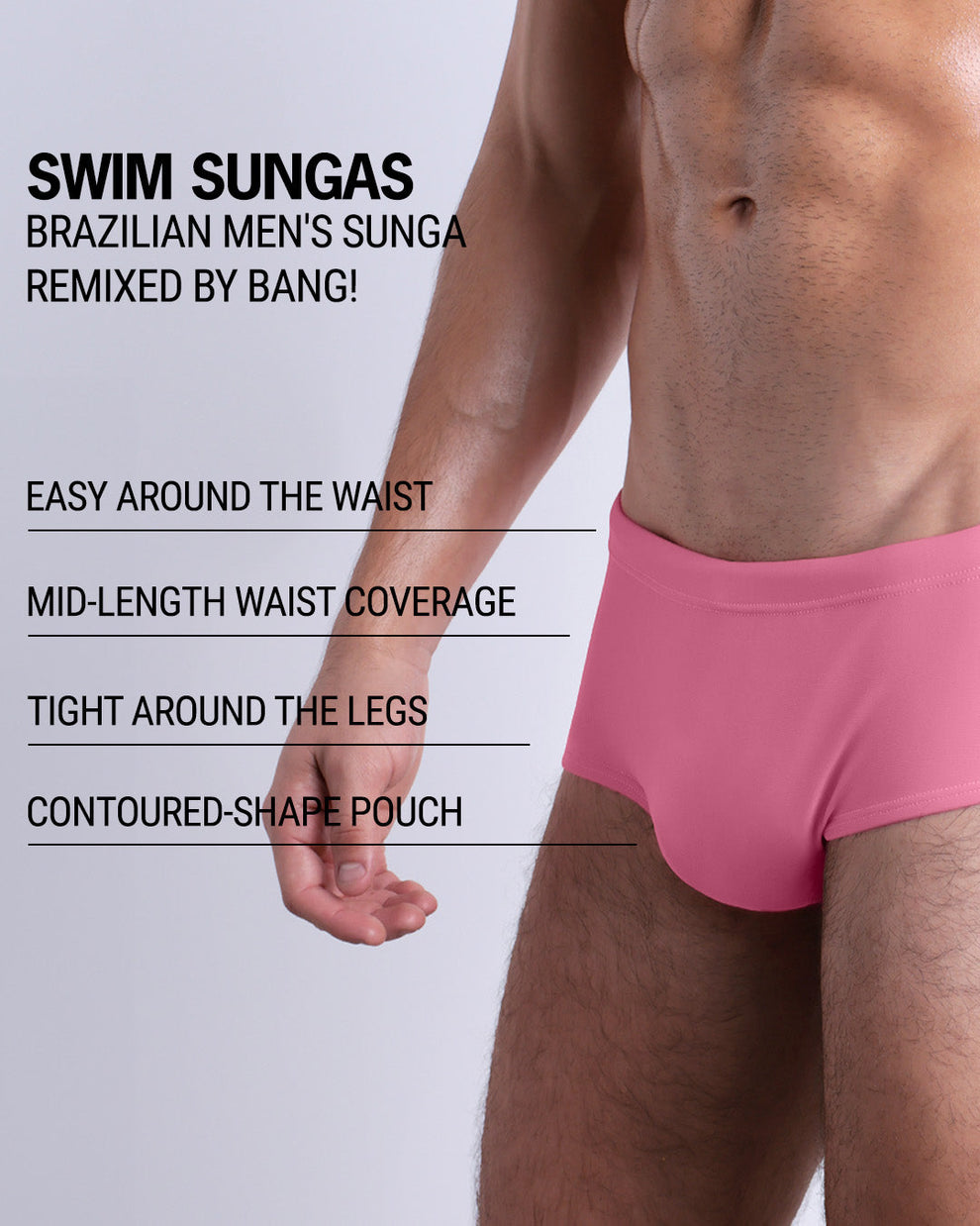 SWIM SUNGAS
BRAZILIAN MEN'S SUNGA REMIXED BY BANG!

EASY AROUND THE WAIST

MID-LENGTH WAIST COVERAGE

TIGHT AROUND THE LEGS

CONTOURED-SHAPE POUCH