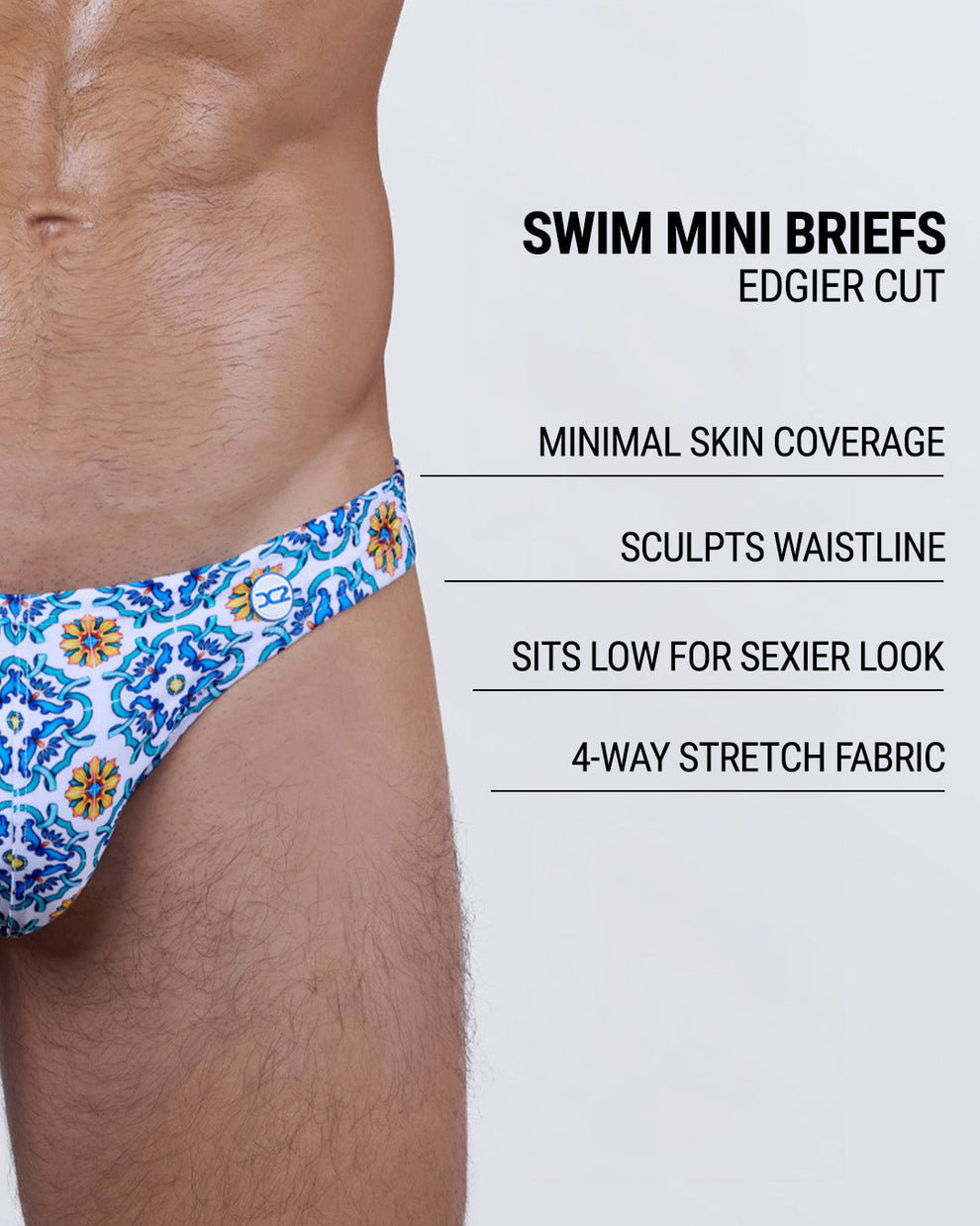 SWIM MINI BRIEFS
EDGIER CUT

MINIMAL SKIN COVERAGE

SCULPTS WAISTLINE

SITS LOW FOR SEXIER LOOK

4-WAY STRETCH FABRIC