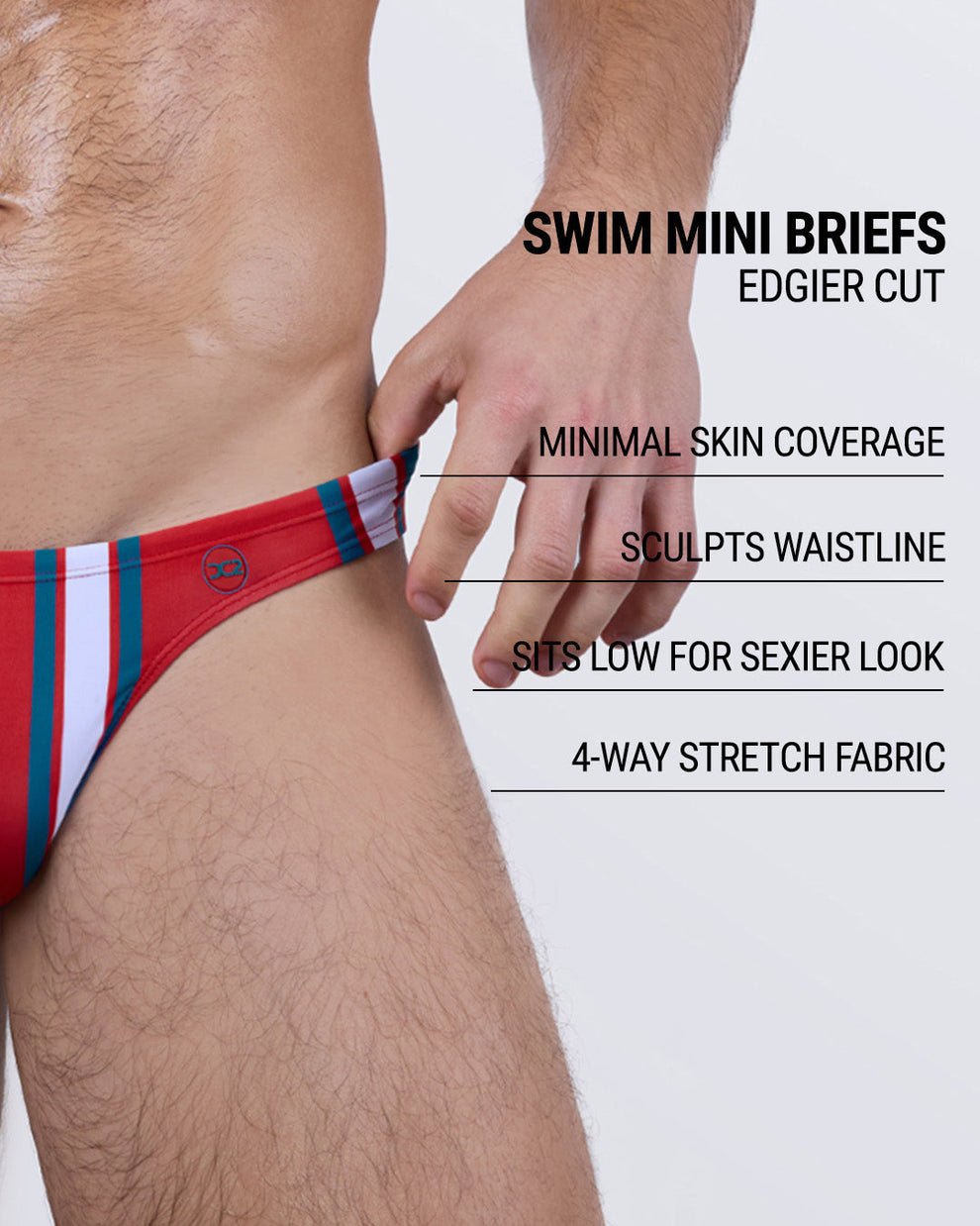 SWIM MINI BRIEFS
EDGIER CUT

MINIMAL SKIN COVERAGE

SCULPTS WAISTLINE

SITS LOW FOR SEXIER LOOK

4-WAY STRETCH FABRIC