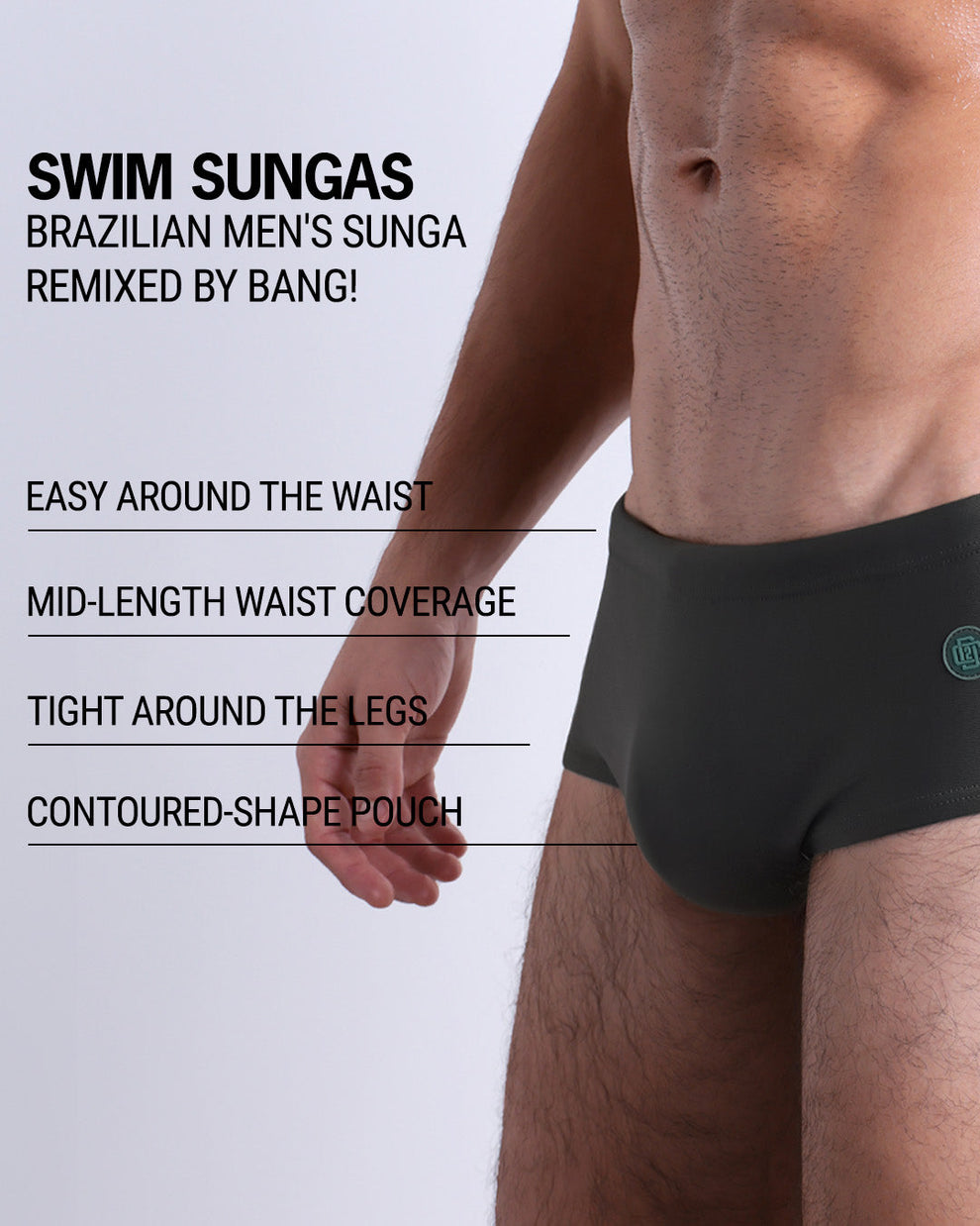 SWIM SUNGAS
BRAZILIAN MEN'S SUNGA REMIXED BY BANG!

EASY AROUND THE WAIST

MID-LENGTH WAIST COVERAGE

TIGHT AROUND THE LEGS

CONTOURED-SHAPE POUCH