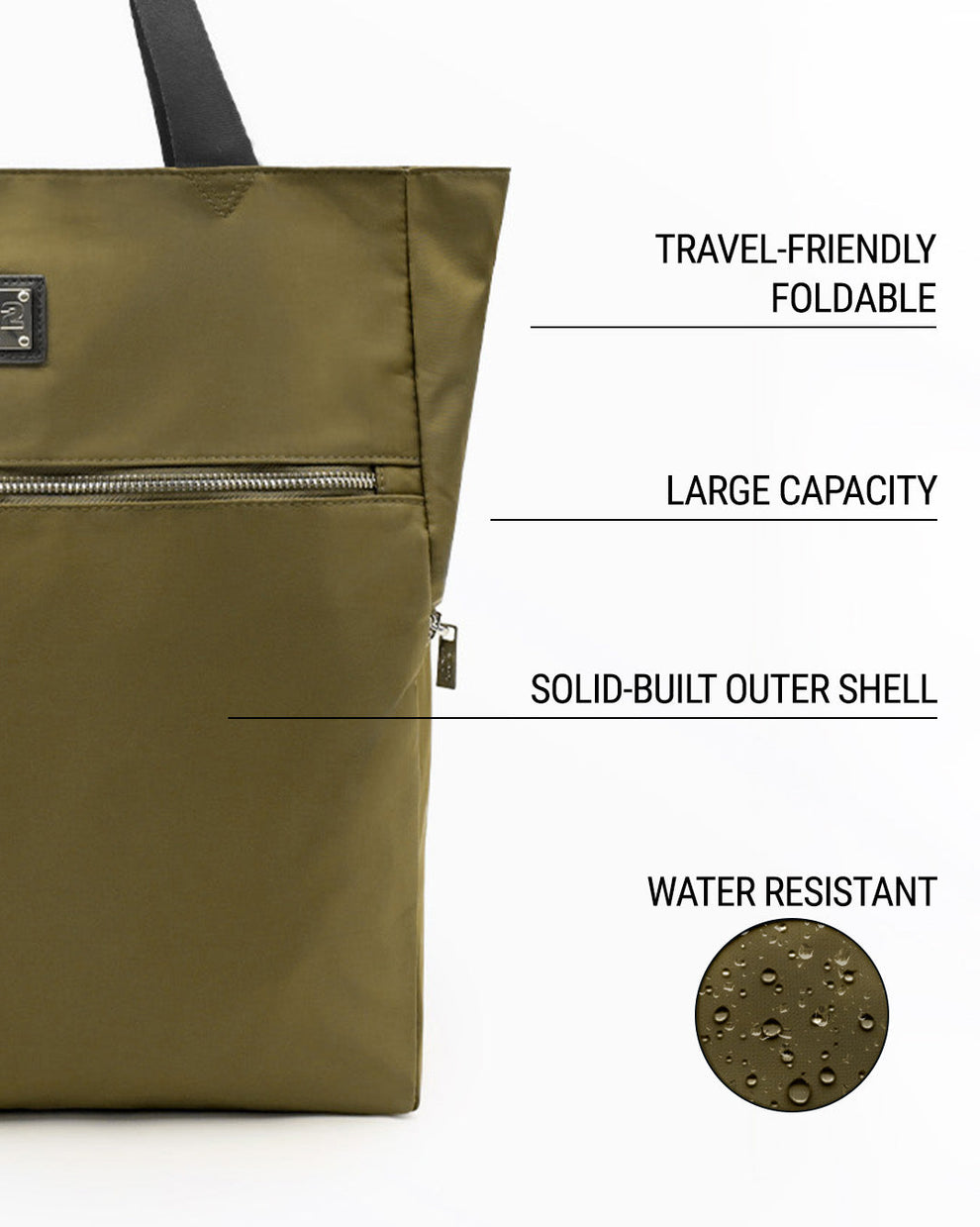 TRAVEL-FRIENDLY
FOLDABLE

LARGE CAPACITY

SOLID-BUILT OUTER SHELL

WATER RESISTANT