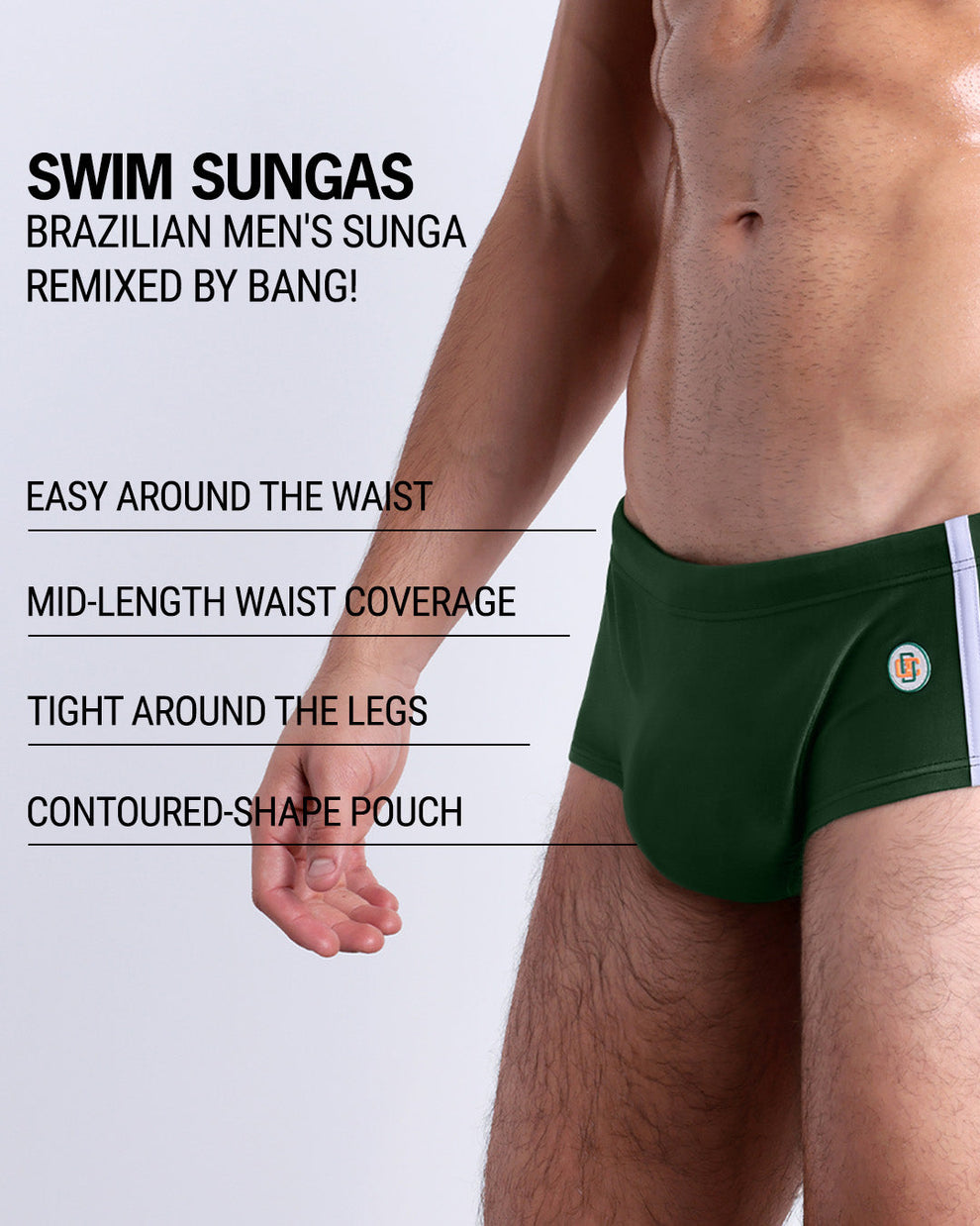 SWIM SUNGAS
BRAZILIAN MEN'S SUNGA REMIXED BY BANG!

EASY AROUND THE WAIST

MID-LENGTH WAIST COVERAGE

TIGHT AROUND THE LEGS

CONTOURED-SHAPE POUCH