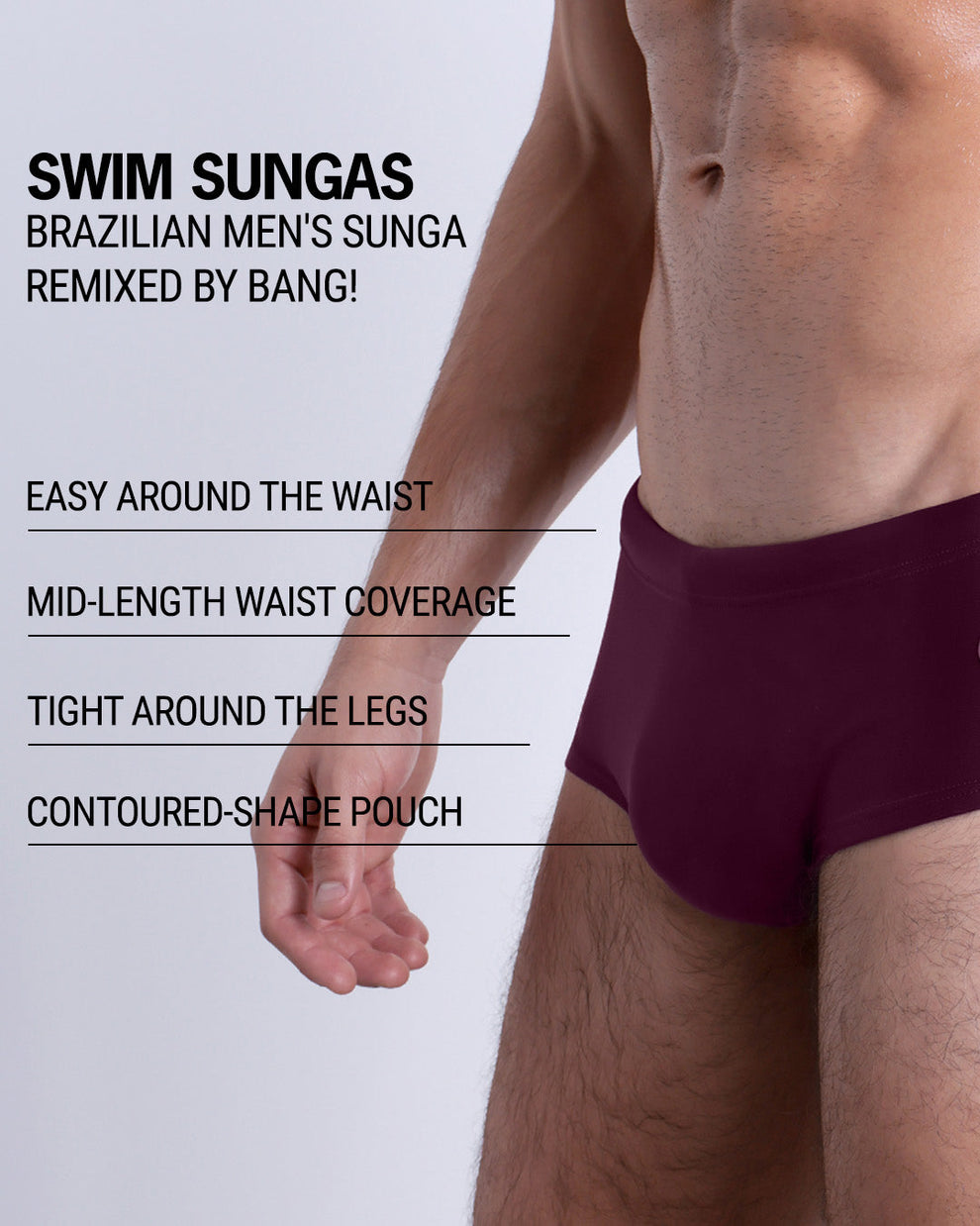 SWIM SUNGAS
BRAZILIAN MEN'S SUNGA REMIXED BY BANG!

EASY AROUND THE WAIST

MID-LENGTH WAIST COVERAGE

TIGHT AROUND THE LEGS

CONTOURED-SHAPE POUCH