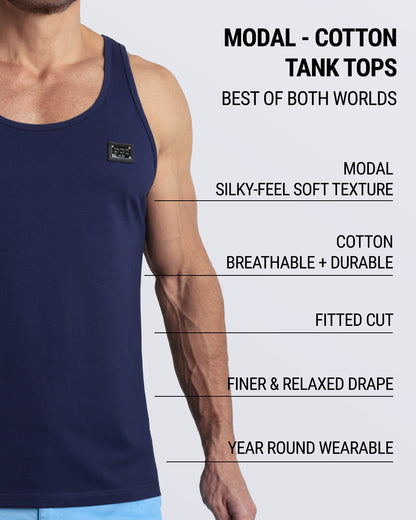 MODAL - COTTON
TANK TOPS
BEST OF BOTH WORLDS

MODAL
SILKY-FEEL SOFT TEXTURE

COTTON
BREATHABLE + DURABLE

FITTED CUT

FINER & RELAXED DRAPE

YEAR ROUND WEARABLE