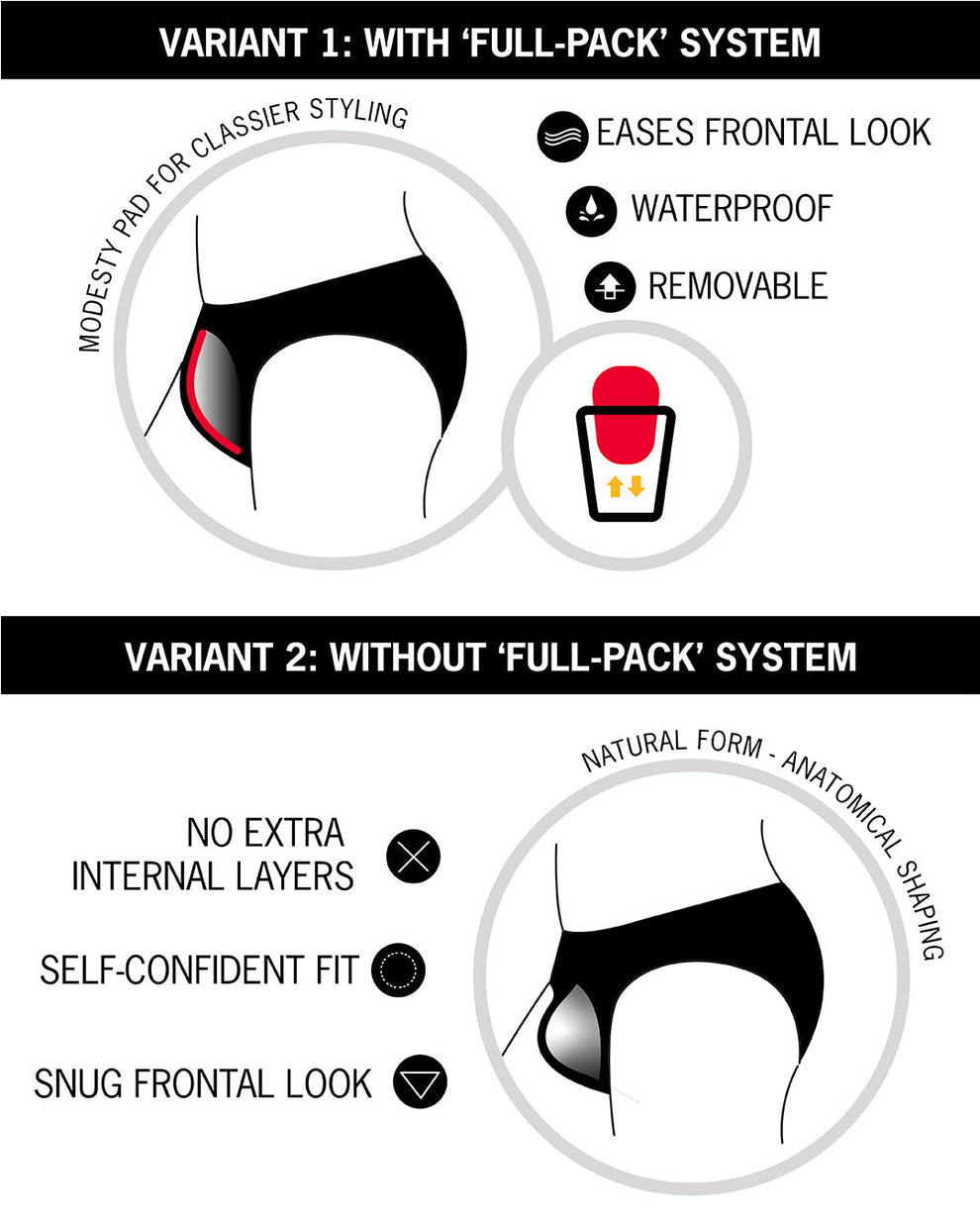 VARIANT 1: WITH 'FULL-PACK' SYSTEM

MODESTY PAD FOR CLASSIER STYLING

EASES FRONTAL LOOK

WATERPROOF

REMOVABLE

VARIANT 2: WITHOUT 'FULL-PACK' SYSTEM

NATURAL FORM - ANATOMICAL SHAPING

NO EXTRA INTERNAL LAYERS

SELF-CONFIDENT FIT

SNUG FRONTAL LOOK