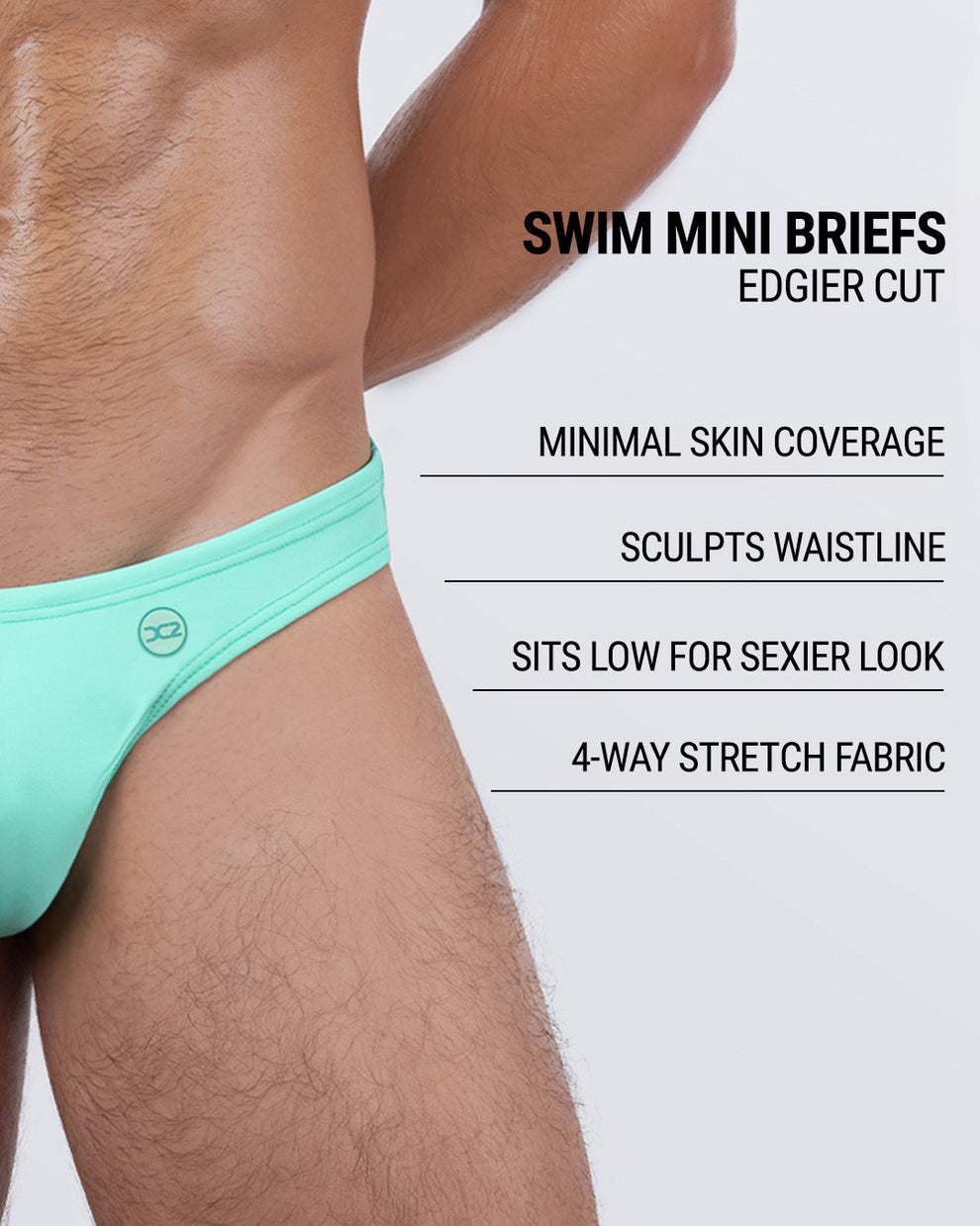 SWIM MINI BRIEFS
EDGIER CUT

MINIMAL SKIN COVERAGE

SCULPTS WAISTLINE

SITS LOW FOR SEXIER LOOK

4-WAY STRETCH FABRIC