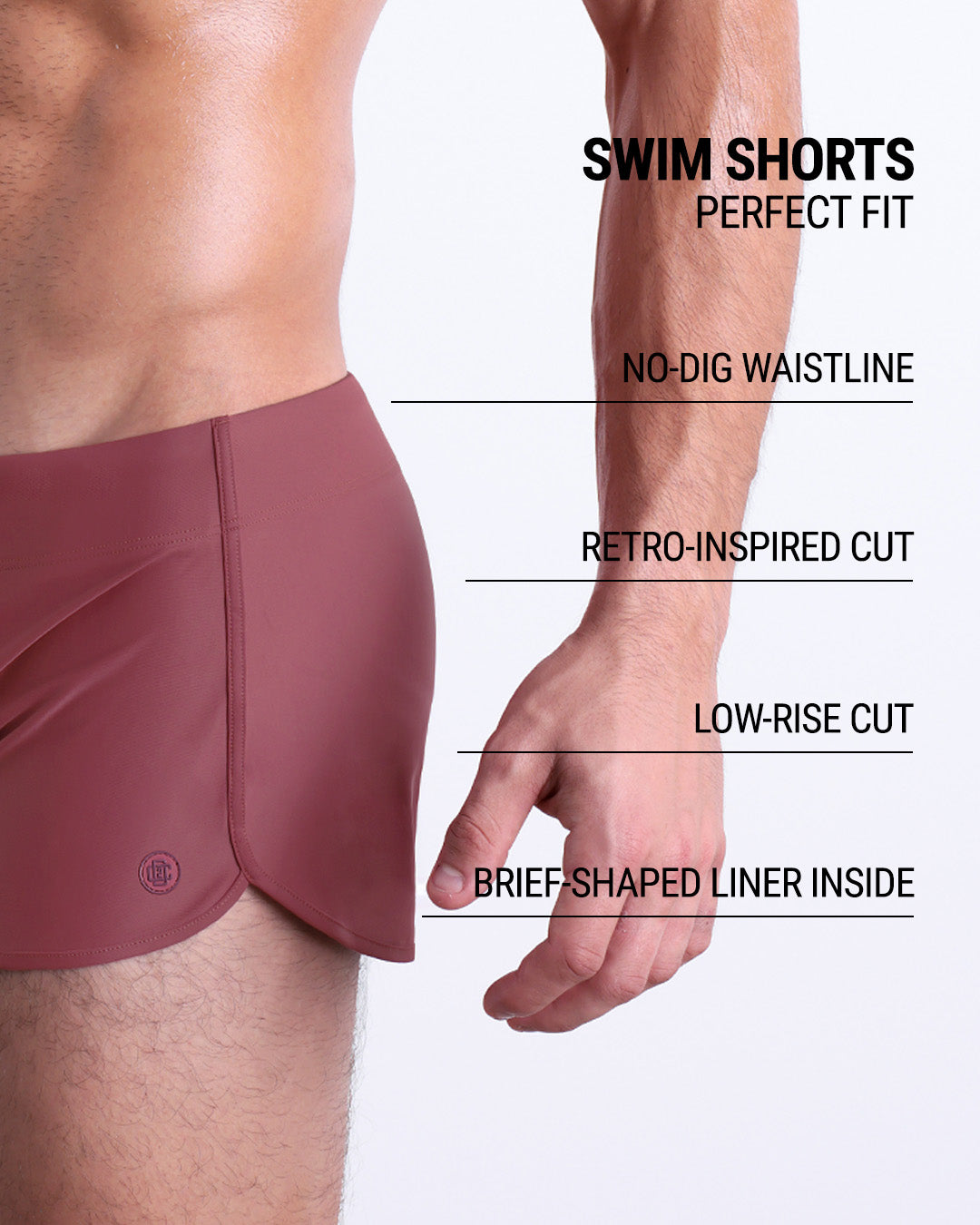 SWIM SHORTS
PERFECT FIT

NO-DIG WAISTLINE

RETRO-INSPIRED CUT

LOW-RISE CUT

BRIEF-SHAPED LINER INSIDE