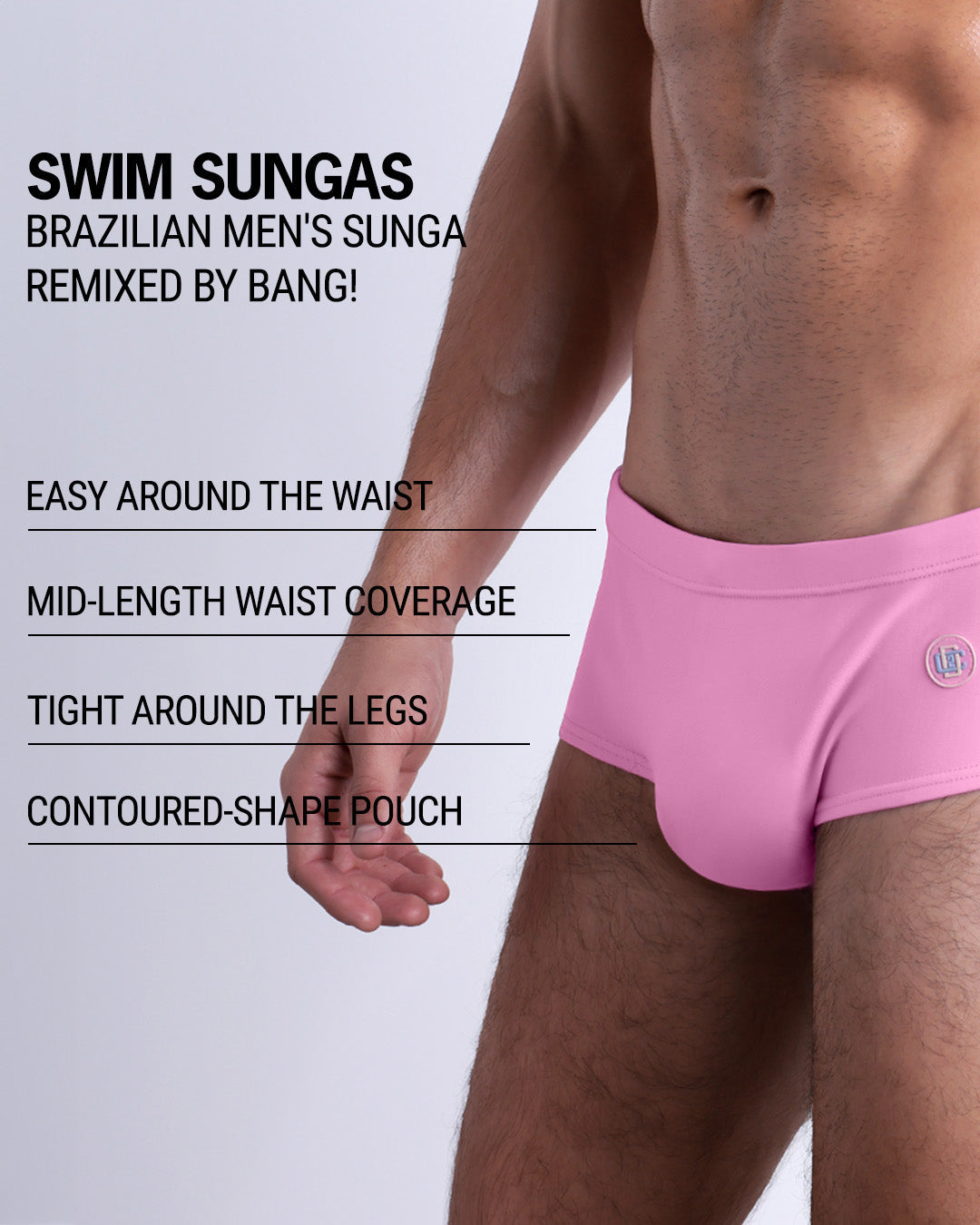 SWIM SUNGAS
BRAZILIAN MEN'S SUNGA REMIXED BY BANG!

EASY AROUND THE WAIST

MID-LENGTH WAIST COVERAGE

TIGHT AROUND THE LEGS

CONTOURED-SHAPE POUCH