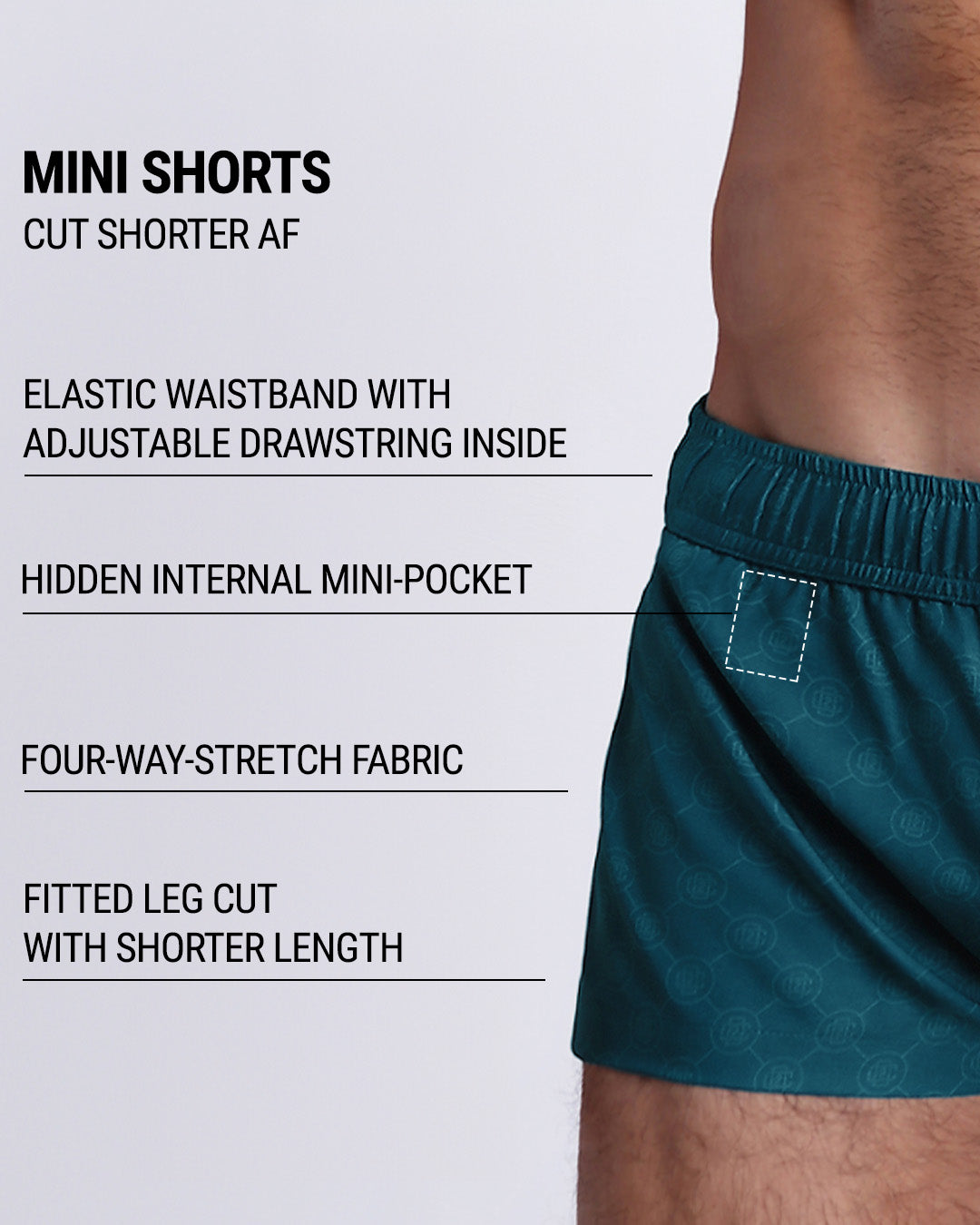 MINI SHORTS
CUT SHORTER AF

ELASTIC WAISTBAND WITH ADJUSTABLE DRAWSTRING INSIDE

HIDDEN INTERNAL MINI-POCKET

FOUR-WAY-STRETCH FABRIC

FITTED LEG CUT WITH SHORTER LENGTH