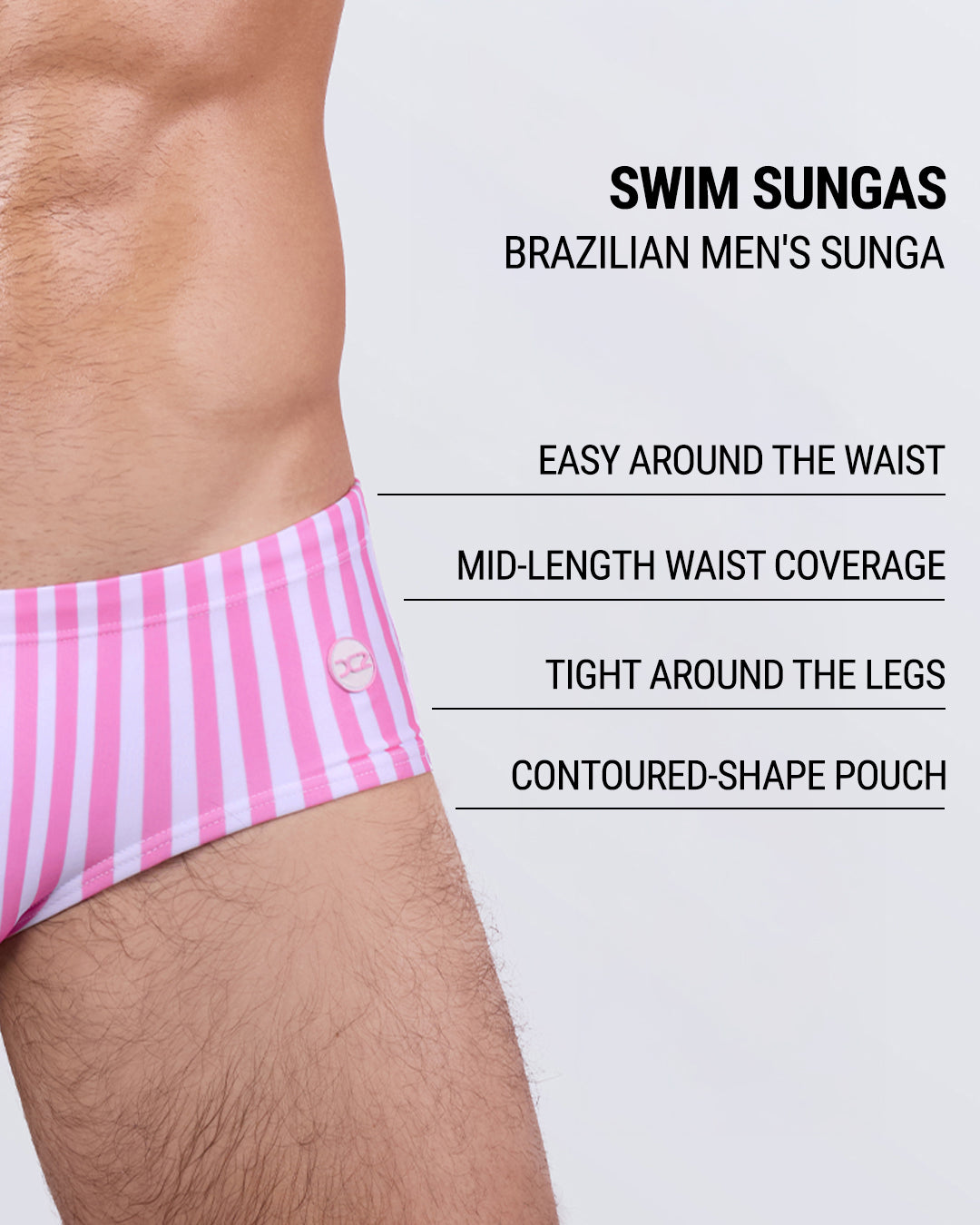 SWIM SUNGAS
BRAZILIAN MEN'S SUNGA

EASY AROUND THE WAIST

MID-LENGTH WAIST COVERAGE

TIGHT AROUND THE LEGS

CONTOURED-SHAPE POUCH