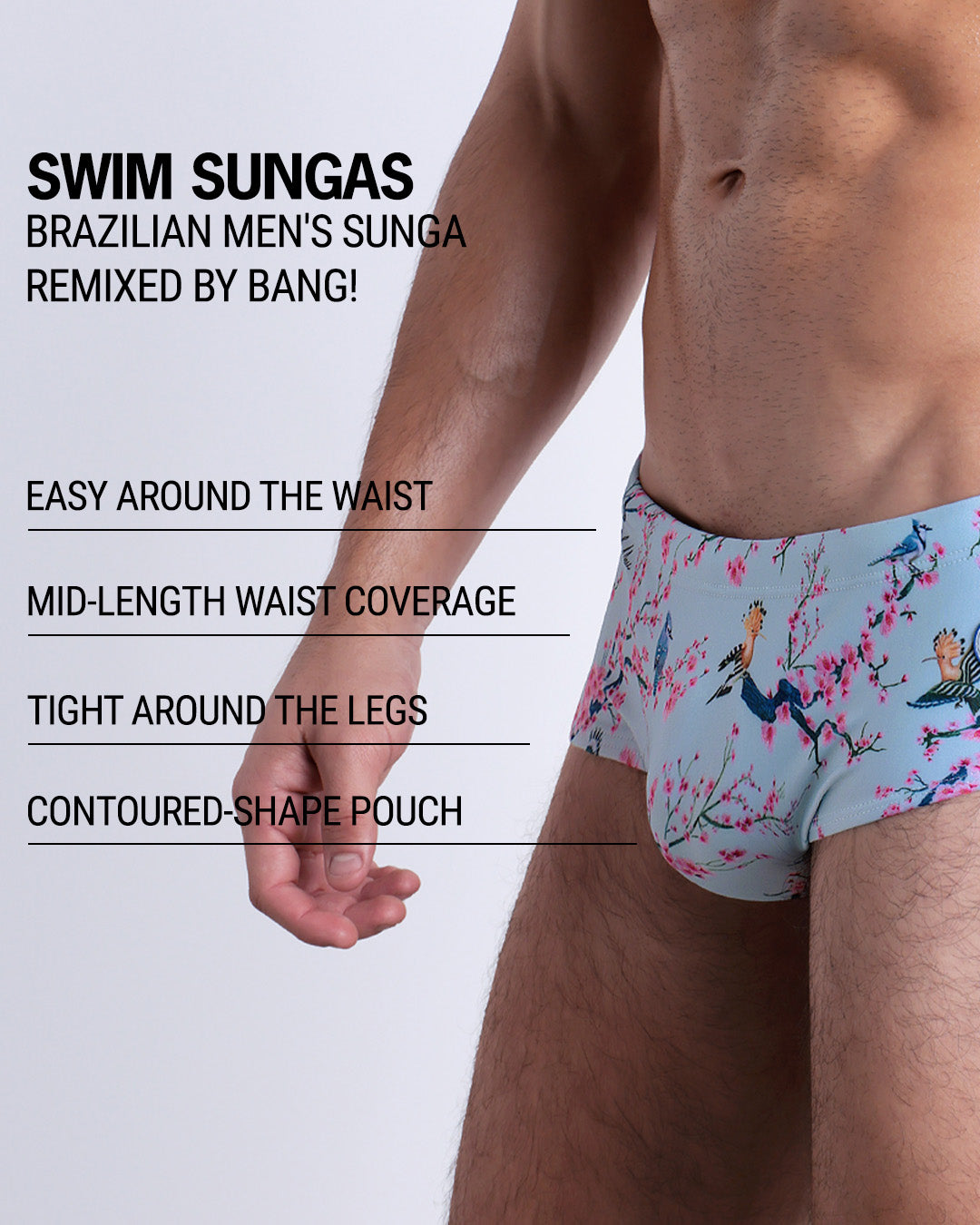 SWIM SUNGAS
BRAZILIAN MEN'S SUNGA REMIXED BY BANG!

EASY AROUND THE WAIST

MID-LENGTH WAIST COVERAGE

TIGHT AROUND THE LEGS

CONTOURED-SHAPE POUCH