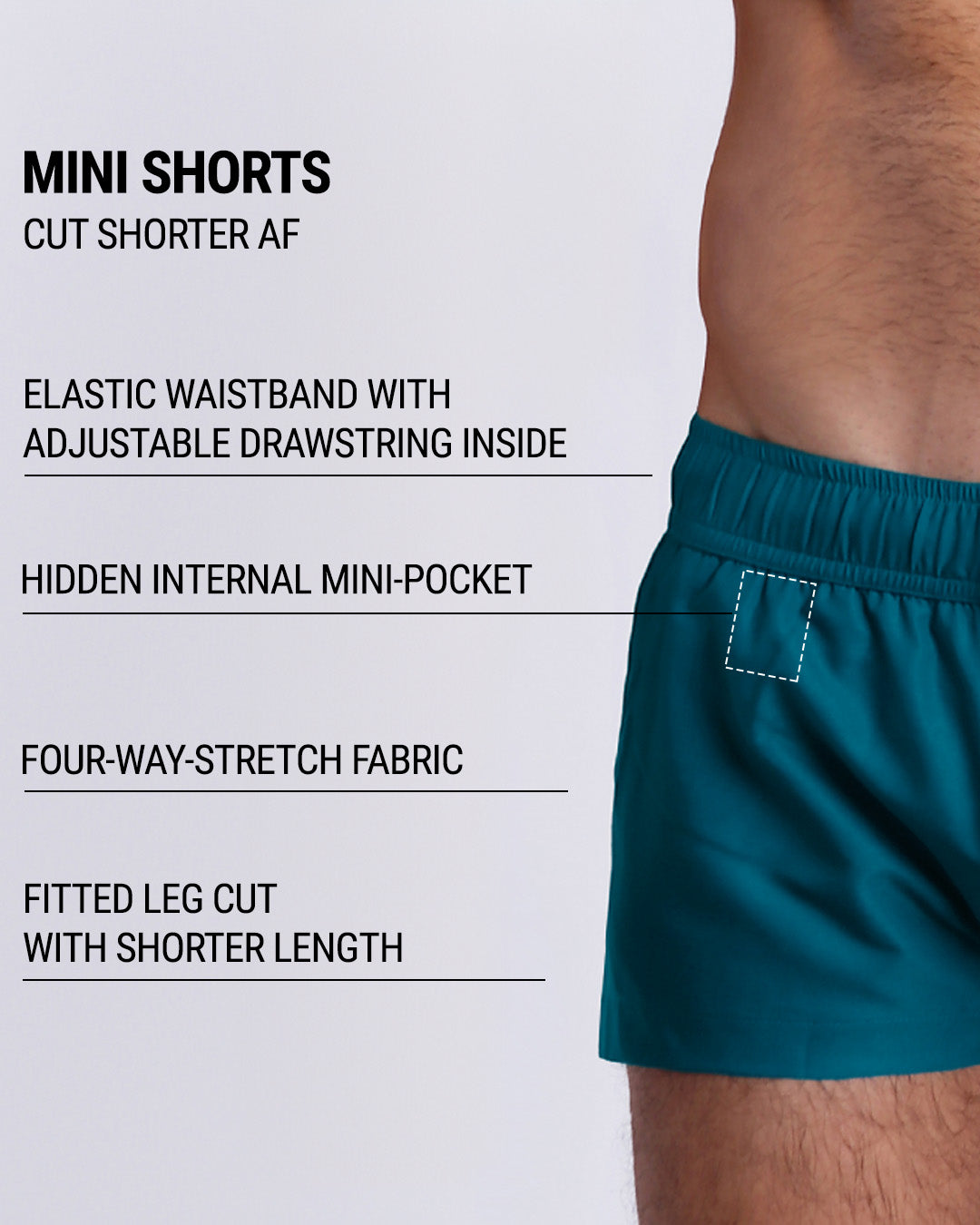 MINI SHORTS
CUT SHORTER AF

ELASTIC WAISTBAND WITH ADJUSTABLE DRAWSTRING INSIDE

HIDDEN INTERNAL MINI-POCKET

FOUR-WAY-STRETCH FABRIC

FITTED LEG CUT WITH SHORTER LENGTH