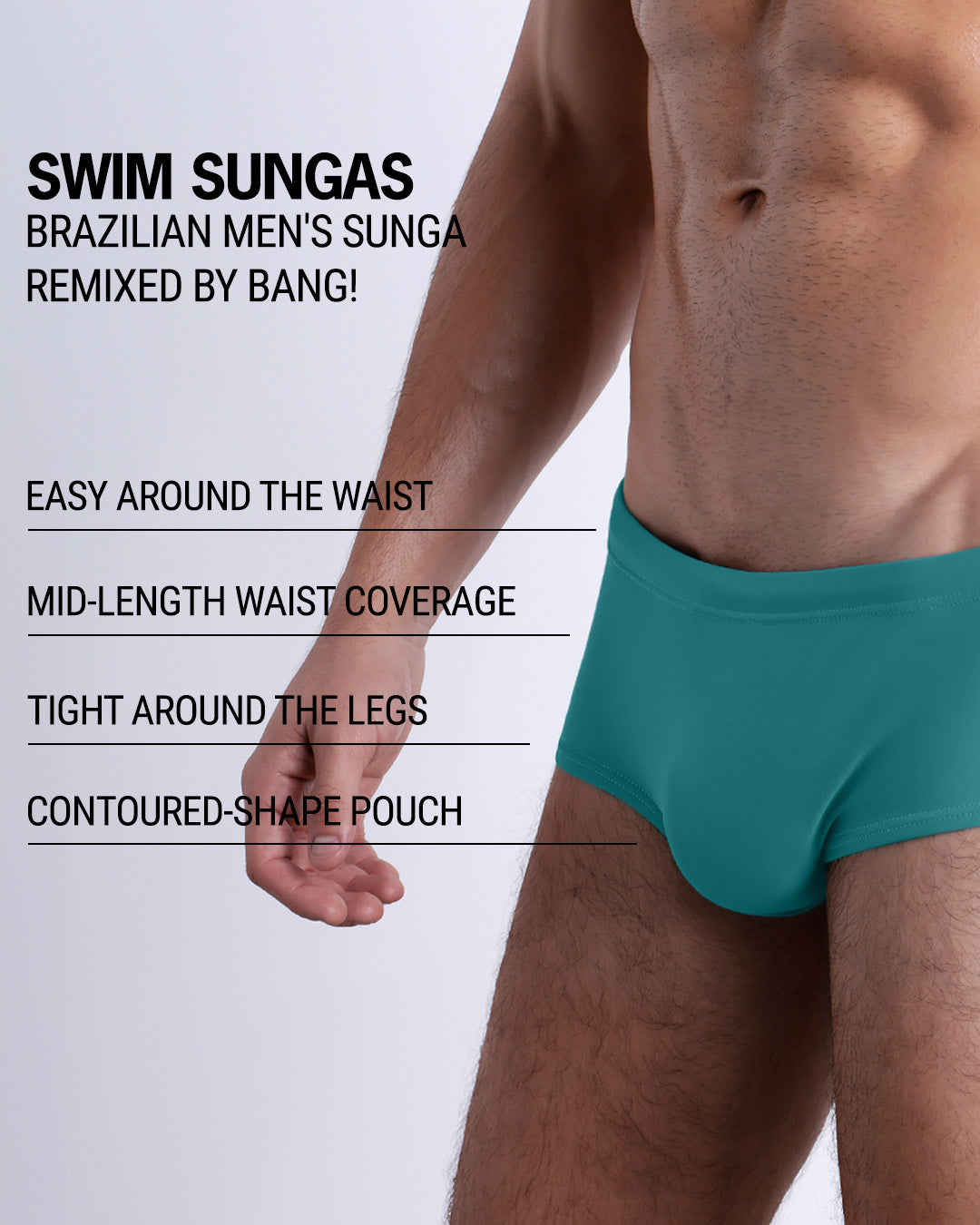 SWIM SUNGAS
BRAZILIAN MEN'S SUNGA REMIXED BY BANG!

EASY AROUND THE WAIST

MID-LENGTH WAIST COVERAGE

TIGHT AROUND THE LEGS

CONTOURED-SHAPE POUCH